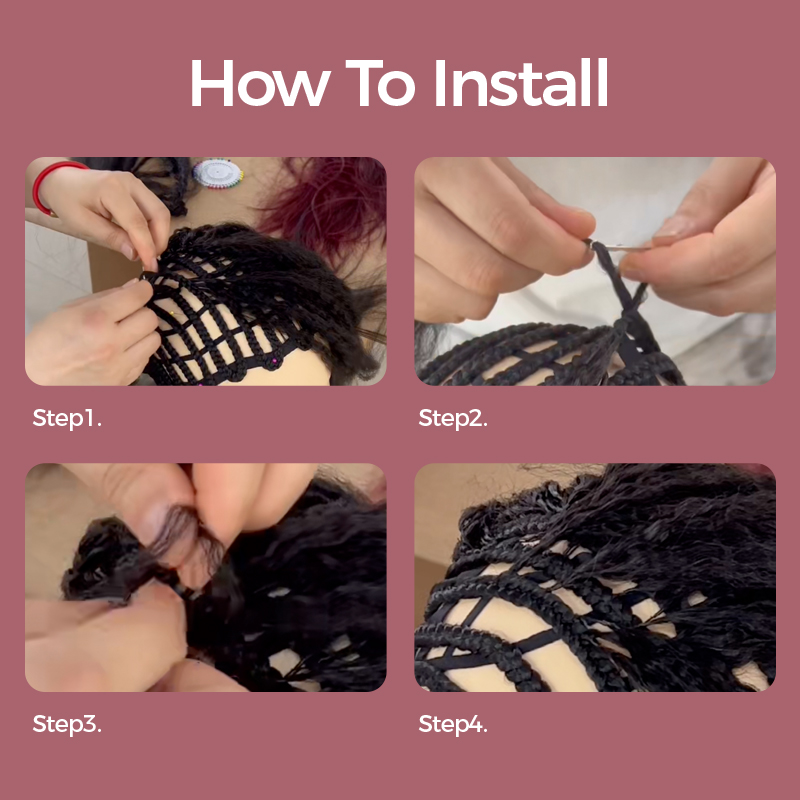 How To Install

Step1.

Step2.

Step3.

Step4.