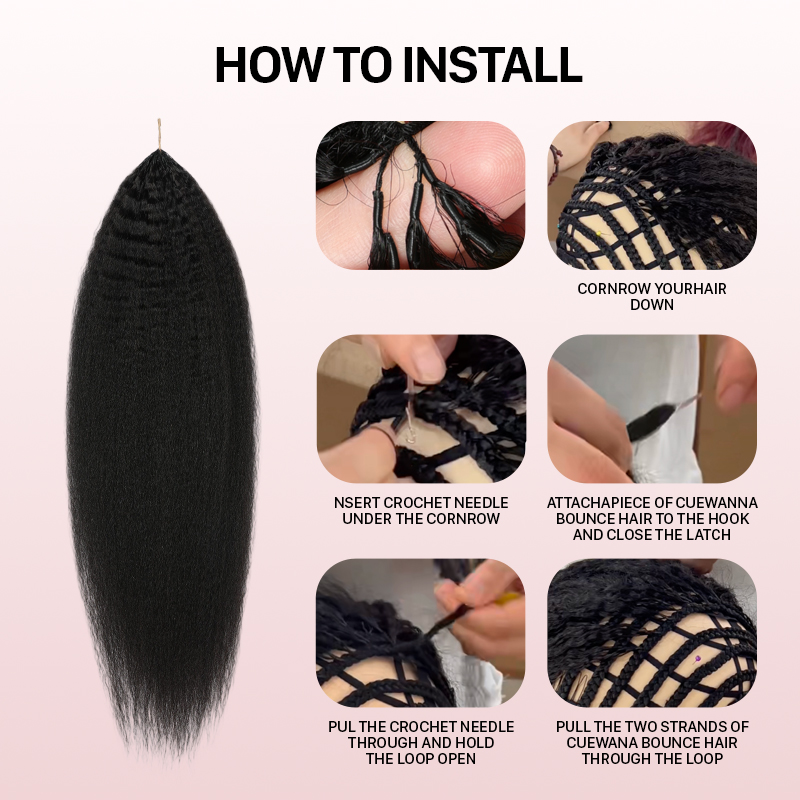 HOW TO INSTALL

CORNROW YOURHAIR DOWN

NSERT CROCHET NEEDLE UNDER THE CORNROW

ATTACHAPIECE OF CUEWANNA BOUNCE HAIR TO THE HOOK AND CLOSE THE LATCH

PUL THE CROCHET NEEDLE THROUGH AND HOLD THE LOOP OPEN

PULL THE TWO STRANDS OF CUEWANA BOUNCE HAIR THROUGH THE LOOP